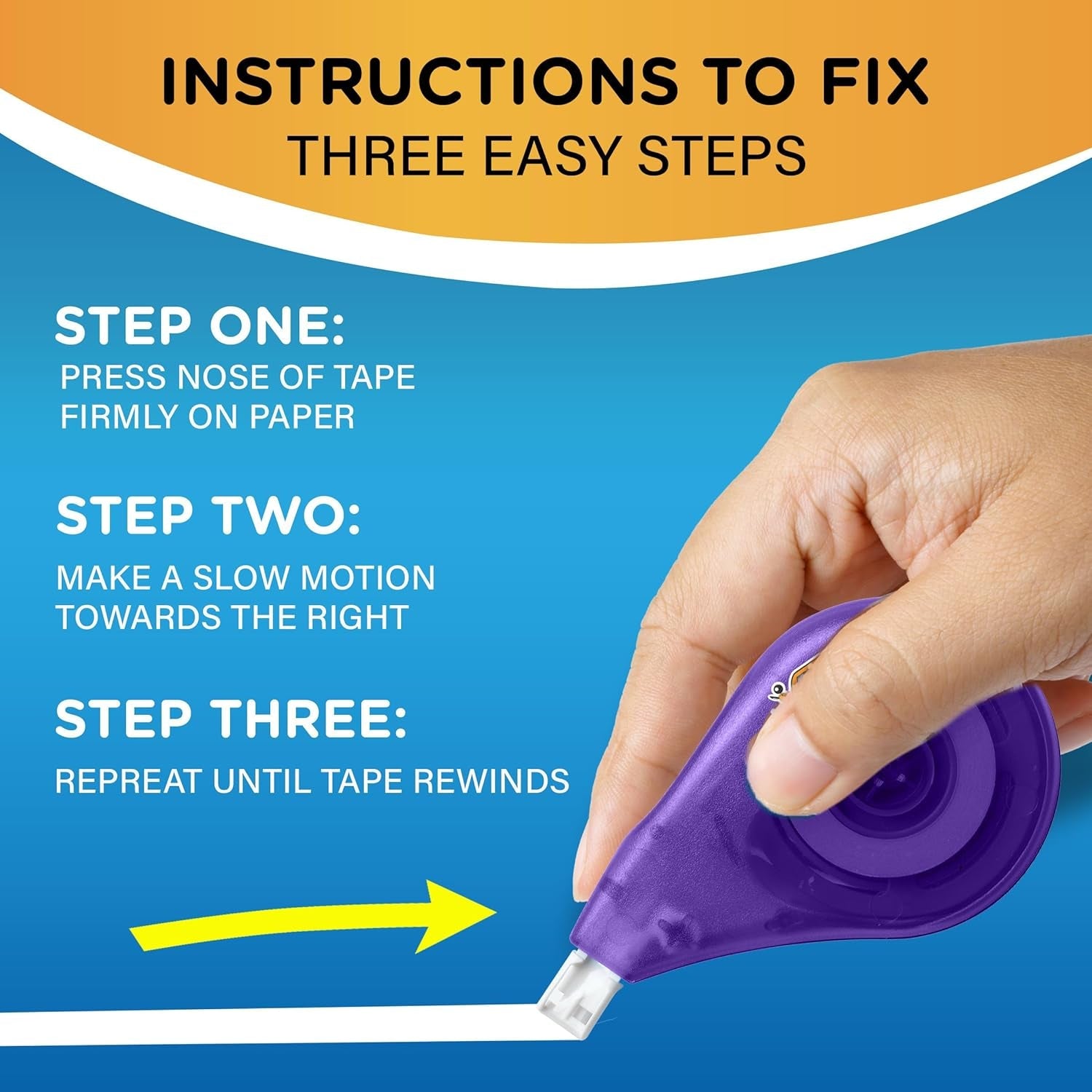 INSTRUCTIONS TO FIX
THREE EASY STEPS

STEP ONE:
PRESS NOSE OF TAPE FIRMLY ON PAPER

STEP TWO:
MAKE A SLOW MOTION TOWARDS THE RIGHT

STEP THREE:
REPREAT UNTIL TAPE REWINDS