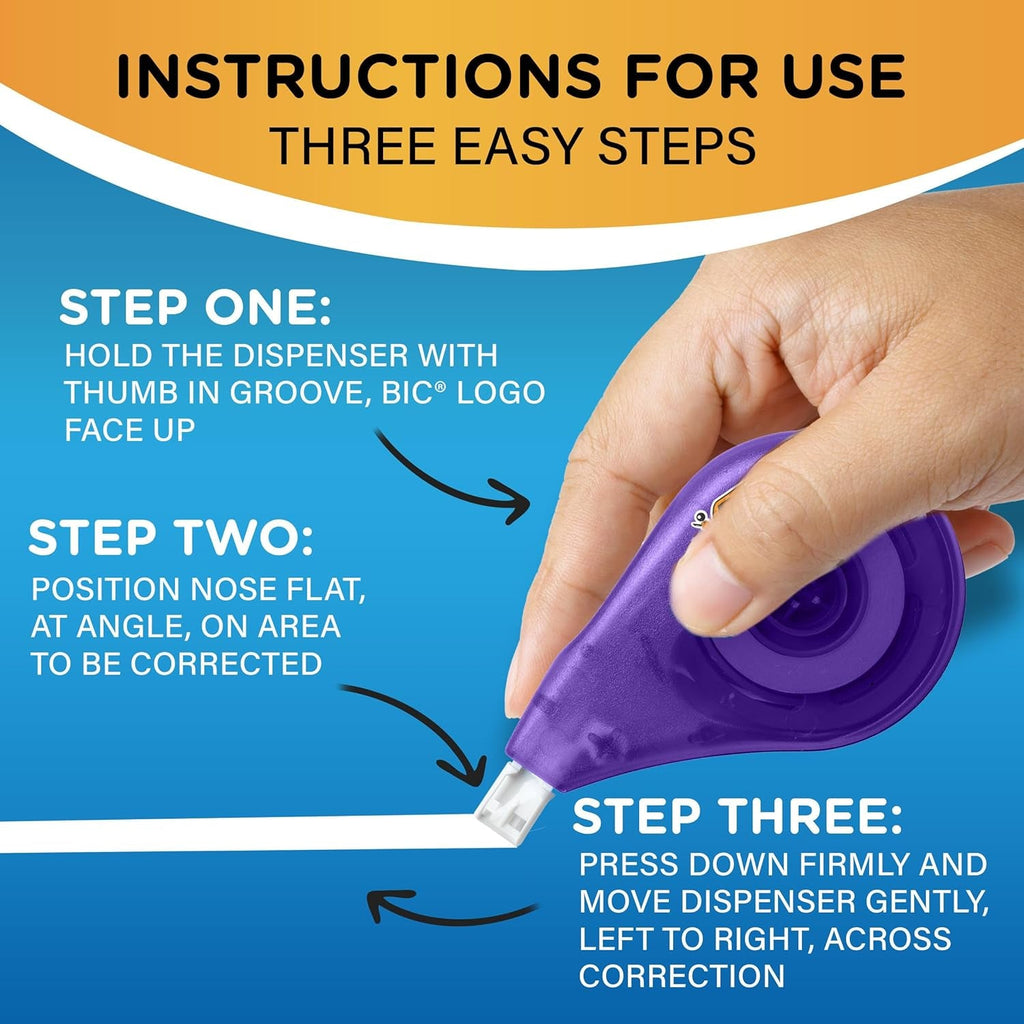 INSTRUCTIONS FOR USE
THREE EASY STEPS

STEP ONE:
HOLD THE DISPENSER WITH THUMB IN GROOVE, BIC® LOGO FACE UP

STEP TWO:
POSITION NOSE FLAT, AT ANGLE, ON AREA TO BE CORRECTED

STEP THREE:
PRESS DOWN FIRMLY AND MOVE DISPENSER GENTLY, LEFT TO RIGHT, ACROSS CORRECTION